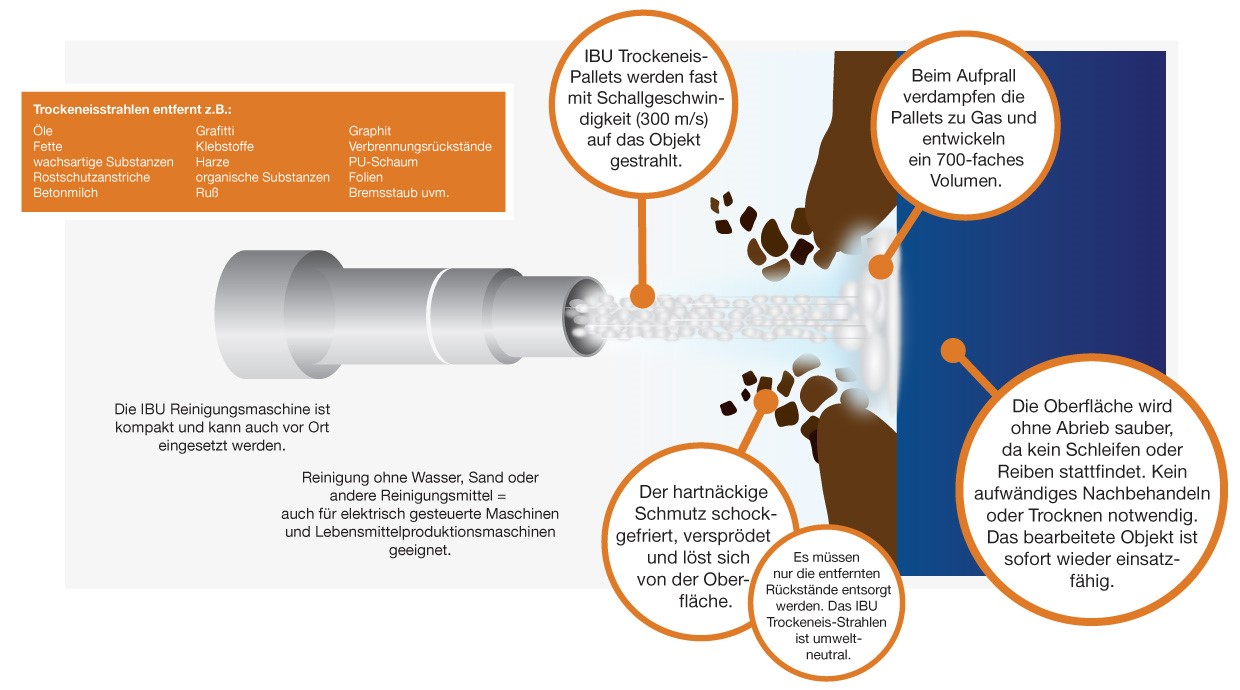 Trockeneisstrahlen entfernt z.B.:

Öle
Fette
wachsartige Substanzen
Rostschutzanstriche
Betonmilch

Grafitti
Klebstoffe
Harze
organische Substanzen
Ruß

Graphit
Verbrennungsrückstände
PU-Schaum
Folien
Bremsstaub uvm.

IBU Trockeneis-Pallets werden fast mit Schallgeschwindigkeit (300 m/s) auf das Objekt gestrahlt.

Beim Aufprall verdampfen die Pallets zu Gas und entwickeln ein 700-faches Volumen.

Die IBU Reinigungsmaschine ist kompakt und kann auch vor Ort eingesetzt werden.

Reinigung ohne Wasser, Sand oder andere Reinigungsmittel = auch für elektrisch gesteuerte Maschinen und Lebensmittelproduktionsmaschinen geeignet.

Der hartnäckige Schmutz schockgefriert, versprödet und löst sich von der Oberfläche.

Es müssen nur die entfernten Rückstände entsorgt werden. Das IBU Trockeneis-Strahlen ist umweltneutral.

Die Oberfläche wird ohne Abrieb sauber, da kein Schleifen oder Reiben stattfindet. Kein aufwändiges Nachbehandeln oder Trocknen notwendig. Das bearbeitete Objekt ist sofort wieder einsatzfähig.